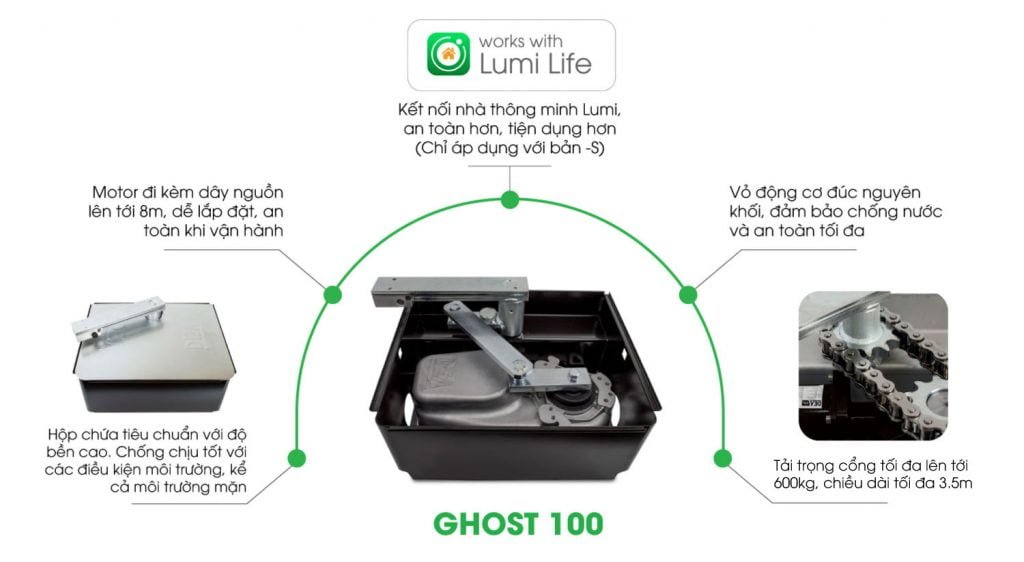 works with
Lumi Life

Kết nối nhà thông minh Lumi, an toàn hơn, tiện dụng hơn (Chỉ áp dụng với bản -S)

Motor đi kèm dây nguồn lên tới 8m, dễ lắp đặt, an toàn khi vận hành

Vỏ động cơ đúc nguyên khối, đảm bảo chống nước và an toàn tối đa

Hộp chứa tiêu chuẩn với độ bền cao. Chống chịu tốt với các điều kiện môi trường, kể cả môi trường mặn

Tải trọng cổng tối đa lên tới 600kg, chiều dài tối đa 3.5m

GHOST 100