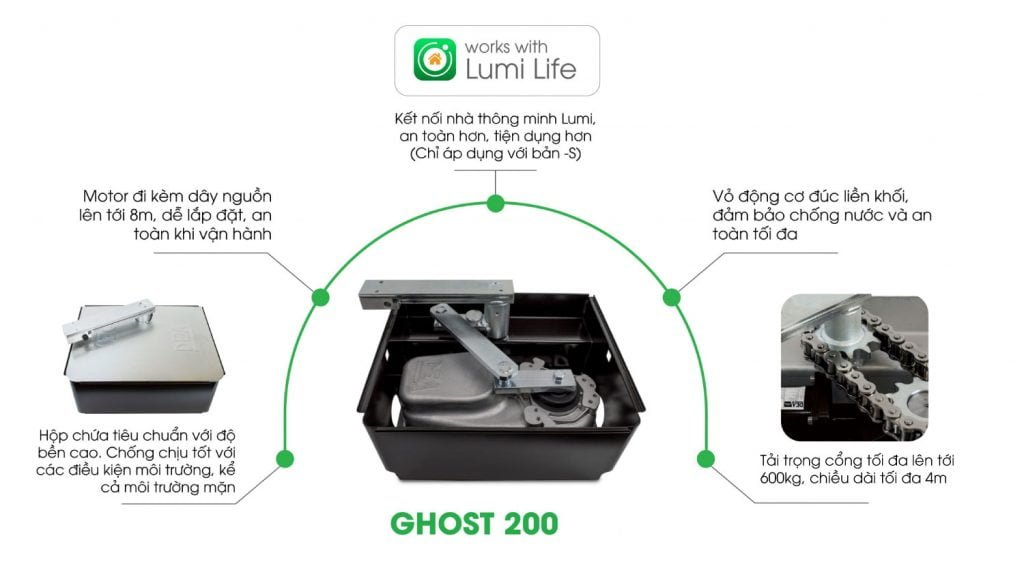 works with
Lumi Life

Kết nối nhà thông minh Lumi, an toàn hơn, tiện dụng hơn (Chỉ áp dụng với bản -S)

Motor đi kèm dây nguồn lên tới 8m, dễ lắp đặt, an toàn khi vận hành

Vỏ động cơ đúc liền khối, đảm bảo chống nước và an toàn tối đa

Hộp chứa tiêu chuẩn với độ bền cao. Chống chịu tốt với các điều kiện môi trường, kể cả môi trường mặn

Tải trọng cổng tối đa lên tới 600kg, chiều dài tối đa 4m

GHOST 200